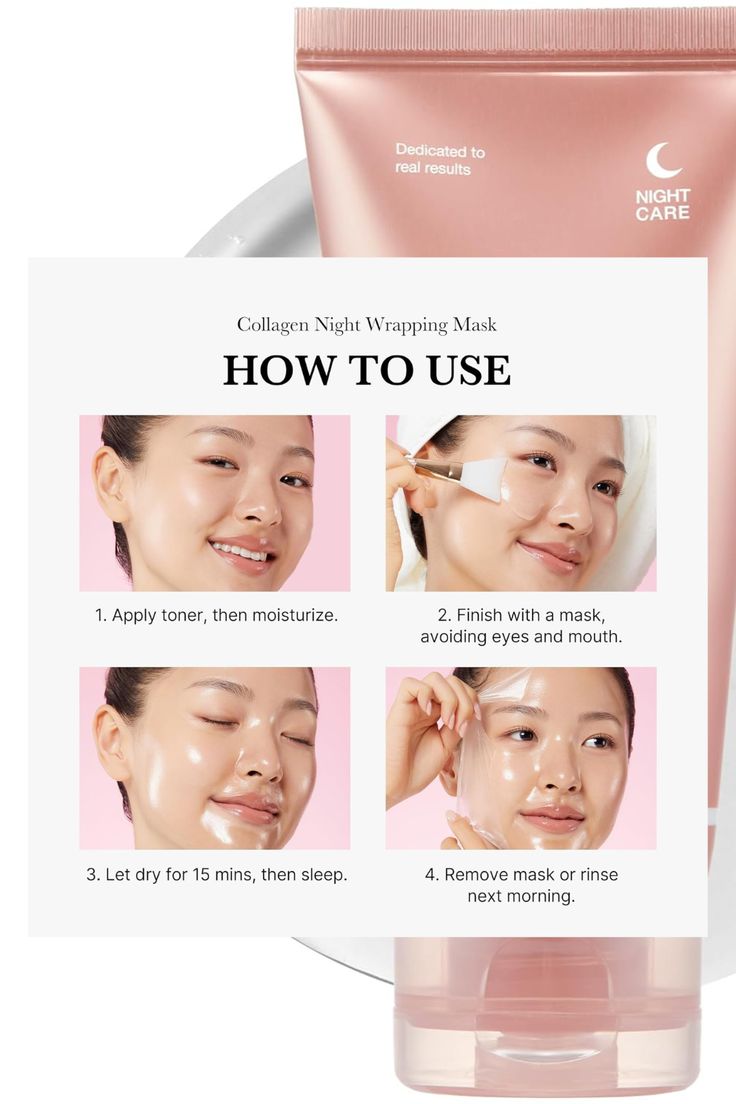 Dedicated to real results

NIGHT CARE

Collagen Night Wrapping Mask

HOW TO USE

1. Apply toner, then moisturize.

2. Finish with a mask, avoiding eyes and mouth.

3. Let dry for 15 mins, then sleep.

4. Remove mask or rinse next morning.